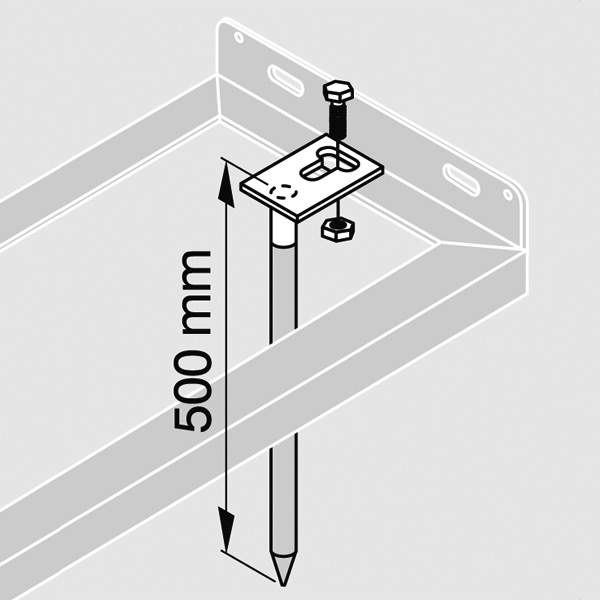 500 mm